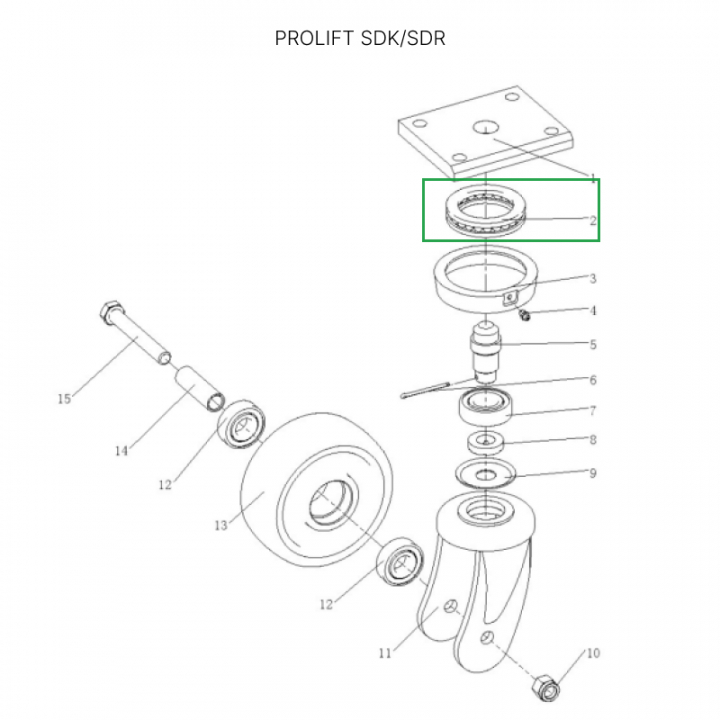 PROLIFT SDK/SDR

1
2
3
4
5
6
7
8
9
15
14
12
13
12
11
10