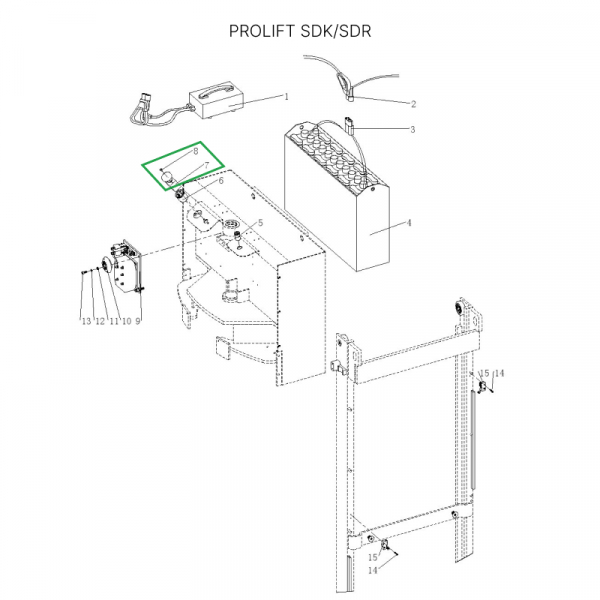 PROLIFT SDK/SDR

1
2
3
4
8
7
6
5
13 12 11 10 9
15 14
15
14